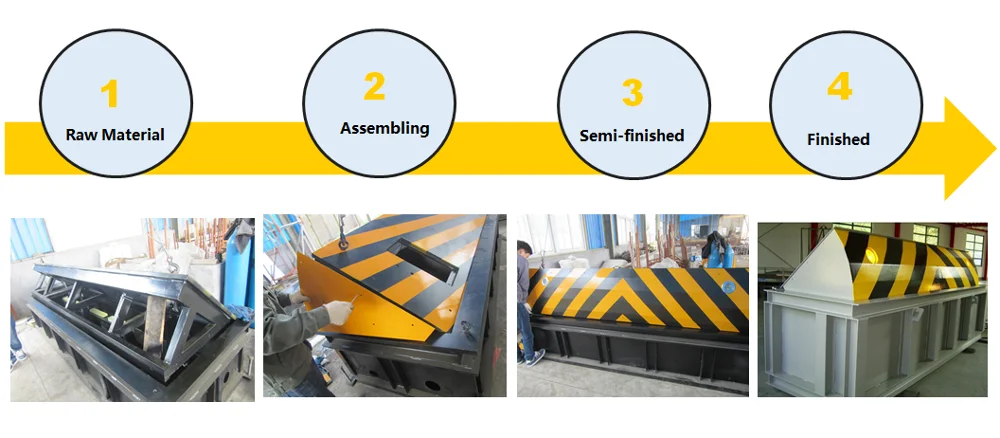 1
Raw Material

2
Assembling

3
Semi-finished

4
Finished