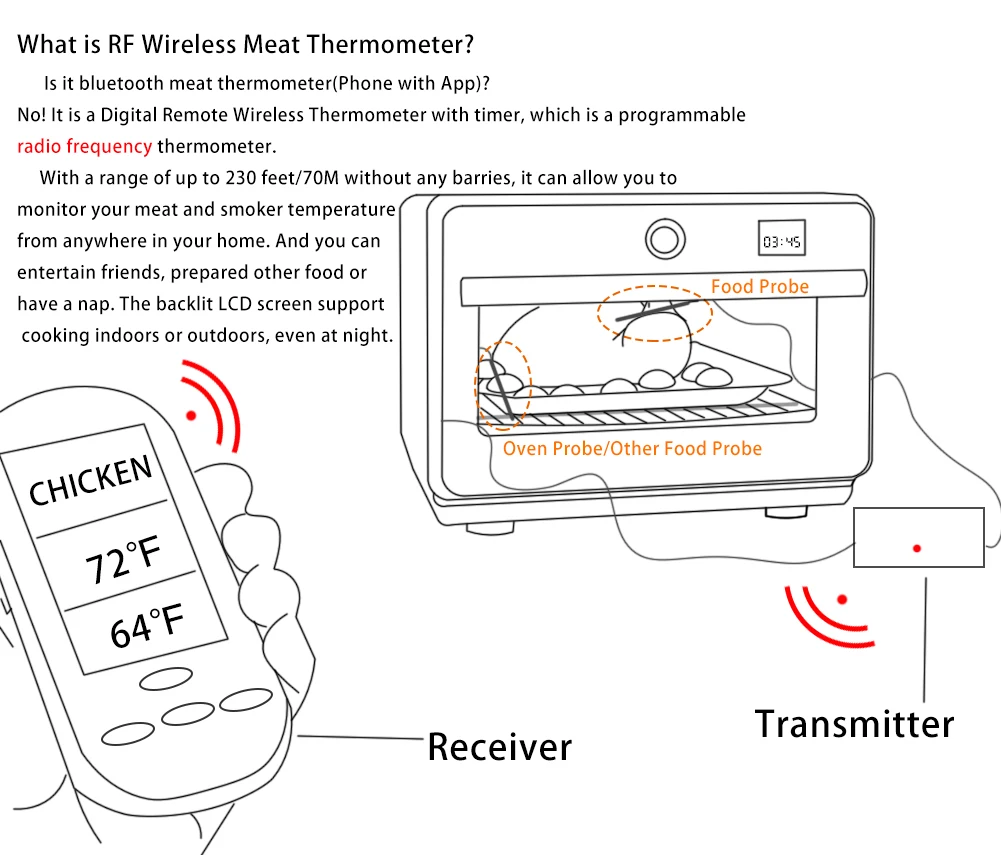 What is RF Wireless Meat Thermometer?

Is it bluetooth meat thermometer(Phone with App)?
No! It is a Digital Remote Wireless Thermometer with timer, which is a programmable radio frequency thermometer.

With a range of up to 230 feet/70M without any barries, it can allow you to monitor your meat and smoker temperature from anywhere in your home. And you can entertain friends, prepared other food or have a nap. The backlit LCD screen support cooking indoors or outdoors, even at night.

03:45

Food Probe

Oven Probe/Other Food Probe

CHICKEN
72°F
64°F

Receiver

Transmitter