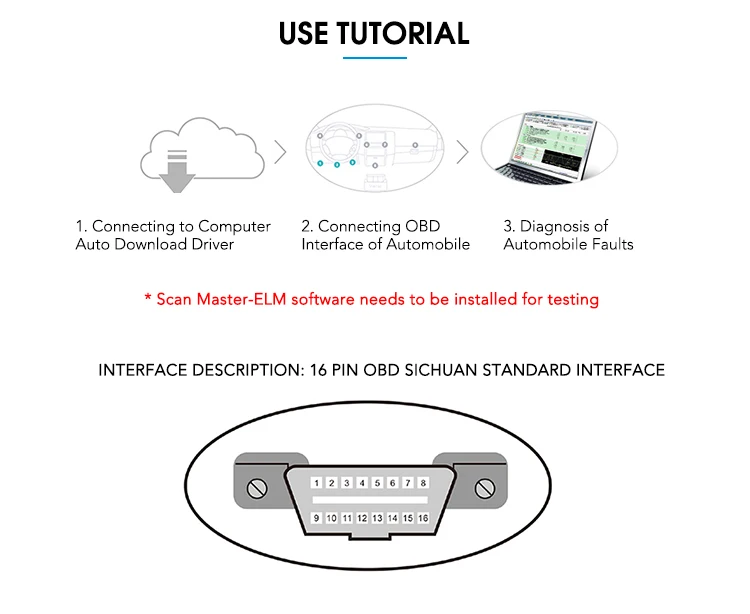 USE TUTORIAL

1. Connecting to Computer Auto Download Driver

2. Connecting OBD Interface of Automobile

3. Diagnosis of Automobile Faults

* Scan Master-ELM software needs to be installed for testing

INTERFACE DESCRIPTION: 16 PIN OBD SICHUAN STANDARD INTERFACE

1 2 3 4 5 6 7 8
9 10 11 12 13 14 15 16