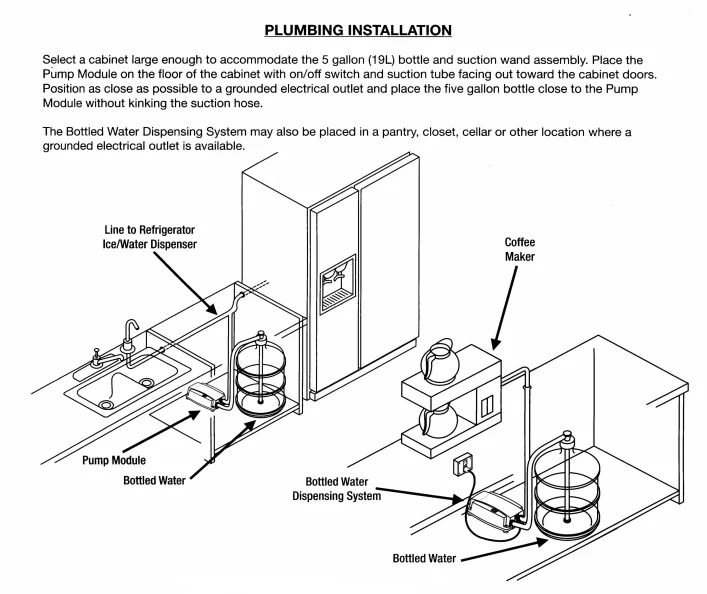 PLUMBING INSTALLATION

Select a cabinet large enough to accommodate the 5 gallon (19L) bottle and suction wand assembly. Place the Pump Module on the floor of the cabinet with on/off switch and suction tube facing out toward the cabinet doors. Position as close as possible to a grounded electrical outlet and place the five gallon bottle close to the Pump Module without kinking the suction hose.

The Bottled Water Dispensing System may also be placed in a pantry, closet, cellar or other location where a grounded electrical outlet is available.

Line to Refrigerator Ice/Water Dispenser

Coffee Maker

Pump Module

Bottled Water

Bottled Water Dispensing System

Bottled Water