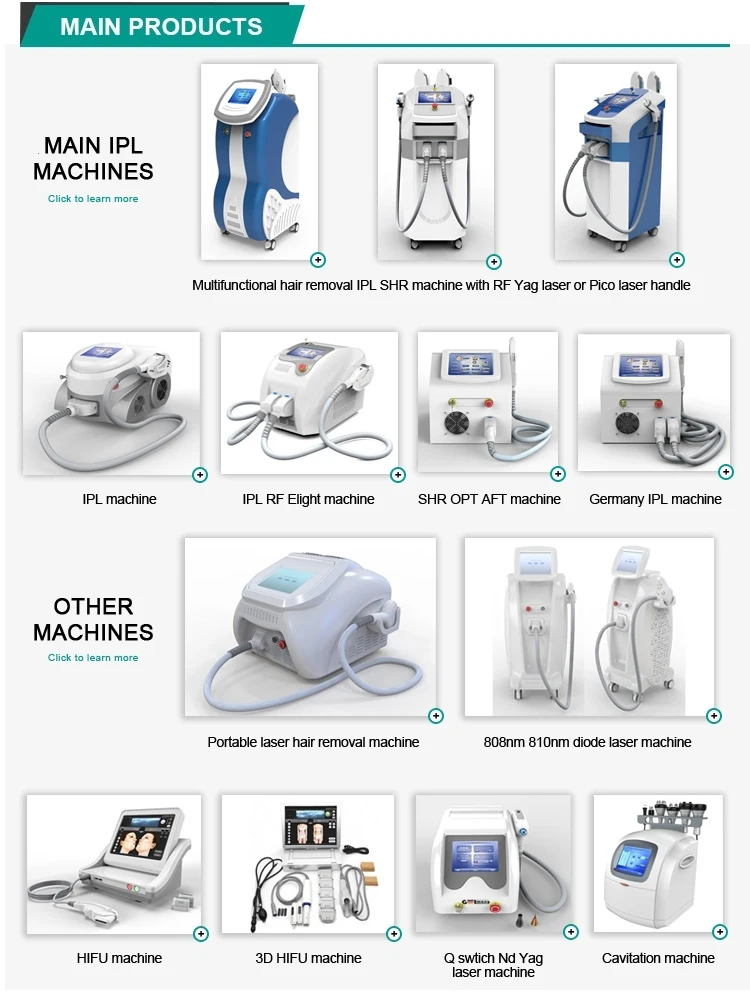 MAIN PRODUCTS

MAIN IPL MACHINES
Click to learn more

Multifunctional hair removal IPL SHR machine with RF Yag laser or Pico laser handle

IPL machine

IPL RF Elight machine

SHR OPT AFT machine

Germany IPL machine

OTHER MACHINES
Click to learn more

Portable laser hair removal machine

808nm 810nm diode laser machine

HIFU machine

3D HIFU machine

Q swtich Nd Yag laser machine

Cavitation machine