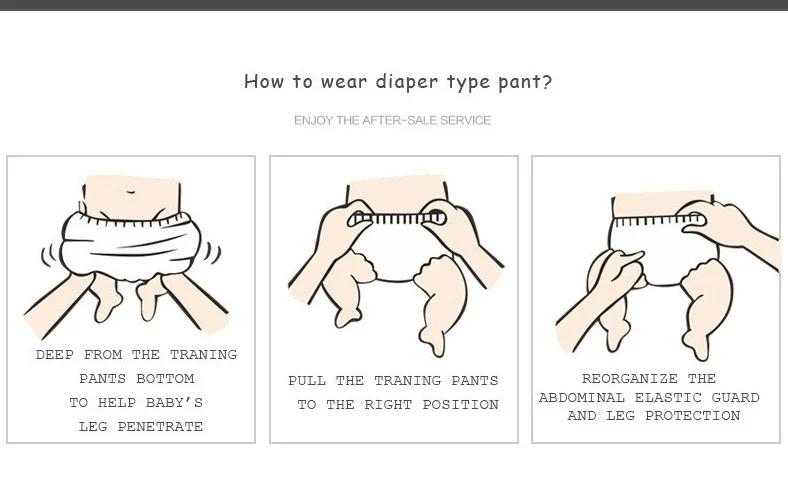 How to wear diaper type pant?

ENJOY THE AFTER-SALE SERVICE

DEEP FROM THE TRANING PANTS BOTTOM TO HELP BABY'S LEG PENETRATE

PULL THE TRANING PANTS TO THE RIGHT POSITION

REORGANIZE THE ABDOMINAL ELASTIC GUARD AND LEG PROTECTION