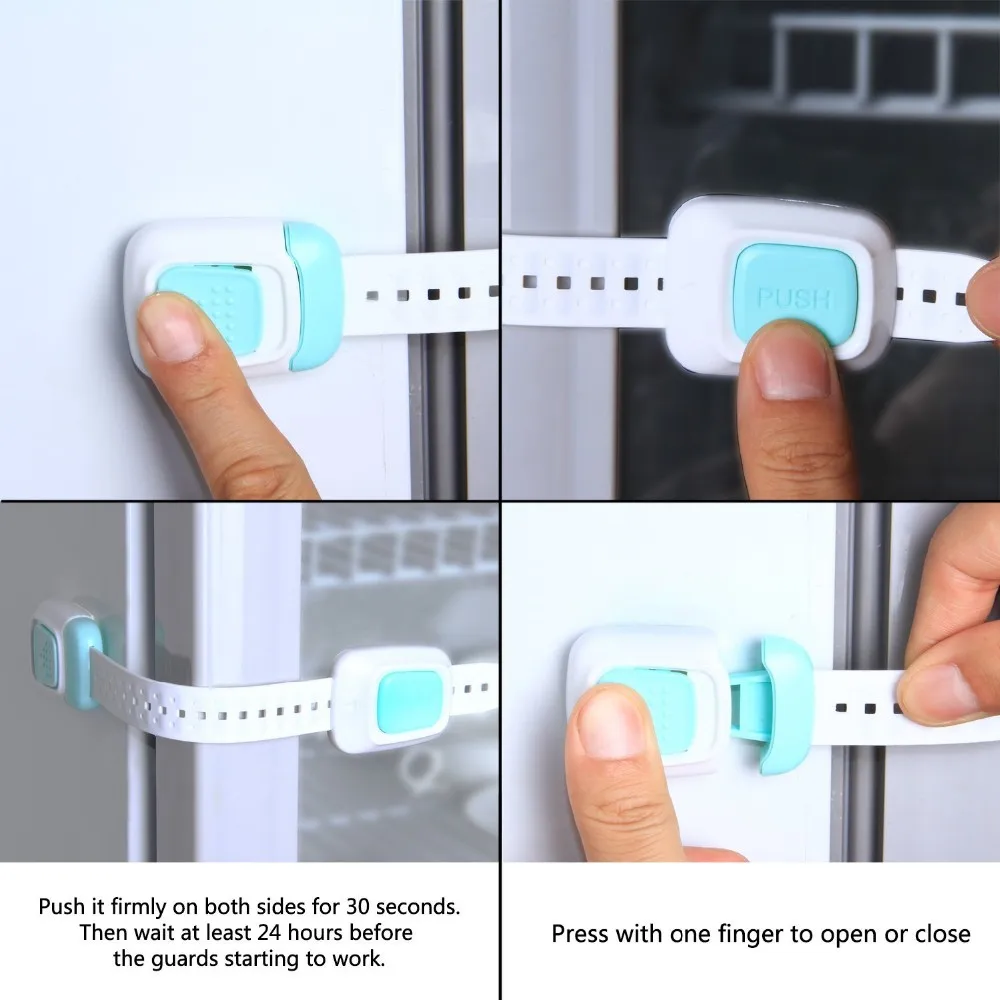 PUSH

Push it firmly on both sides for 30 seconds. Then wait at least 24 hours before the guards starting to work.

Press with one finger to open or close