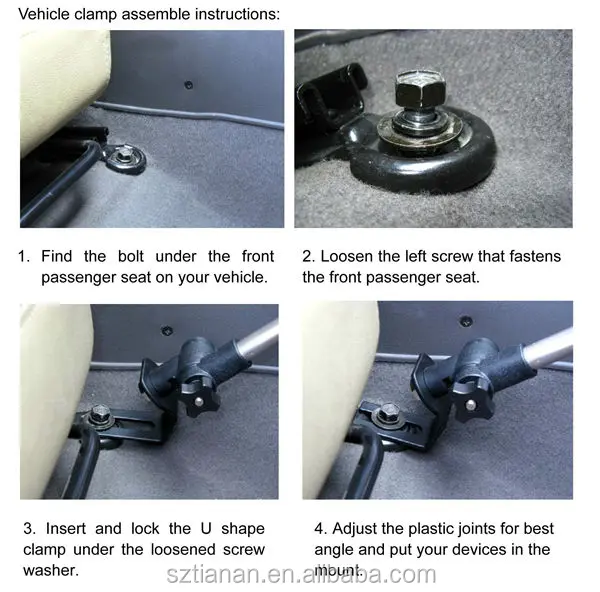 Vehicle clamp assemble instructions:

1. Find the bolt under the front passenger seat on your vehicle.

2. Loosen the left screw that fastens the front passenger seat.

3. Insert and lock the U shape clamp under the loosened screw washer.

4. Adjust the plastic joints for best angle and put your devices in the mount.

sztianan.en.alibaba.com