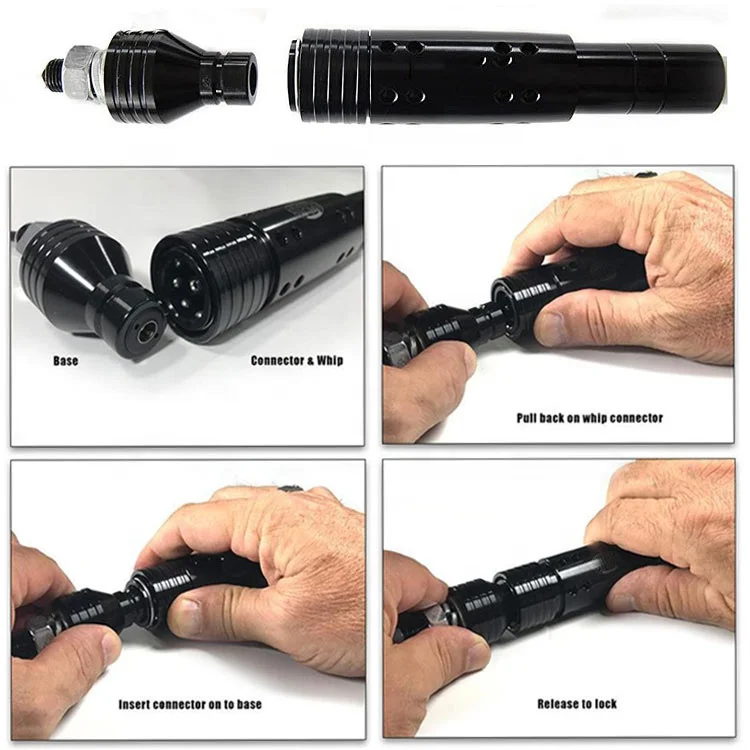 Base

Connector & Whip

Pull back on whip connector

Insert connector on to base

Release to lock