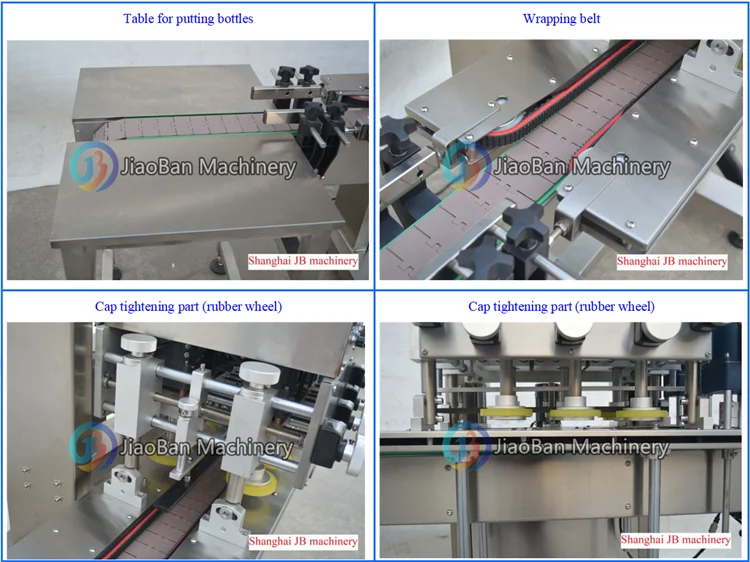 Table for putting bottles

JiaoBan Machinery

Shanghai JB machinery

Wrapping belt

JiaoBan Machinery

Shanghai JB machinery

Cap tightening part (rubber wheel)

JiaoBan Machinery

Shanghai JB machinery

Cap tightening part (rubber wheel)

JiaoBan Machinery

Shanghai JB machinery