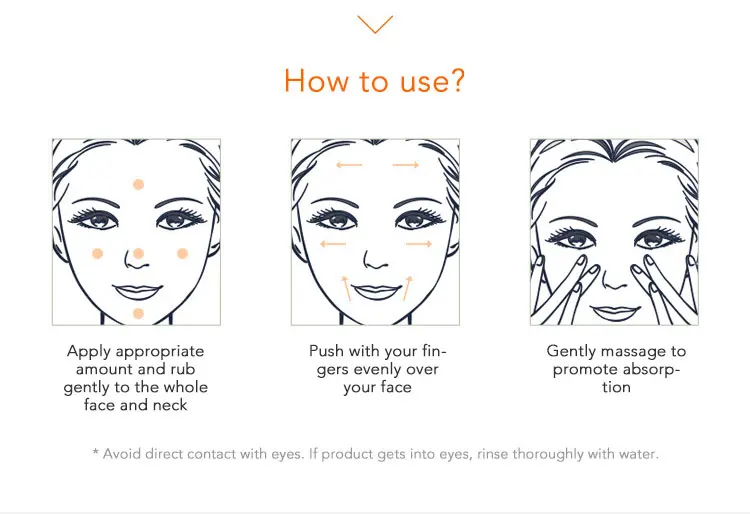 How to use?

Apply appropriate amount and rub gently to the whole face and neck

Push with your fingers evenly over your face

Gently massage to promote absorption

* Avoid direct contact with eyes. If product gets into eyes, rinse thoroughly with water.