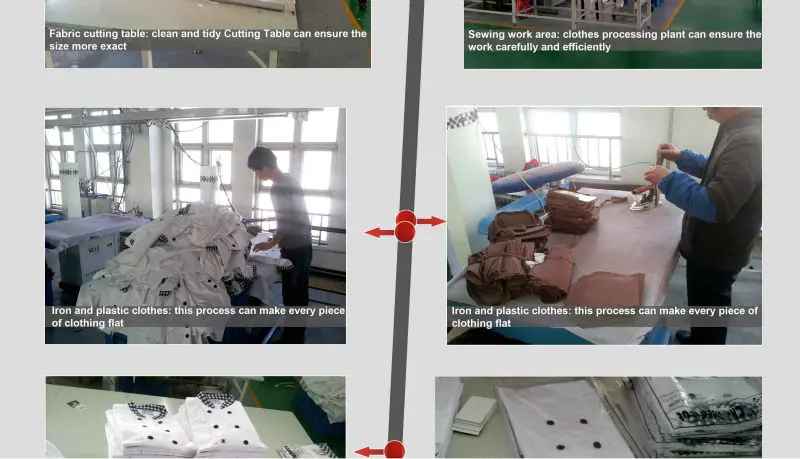 Fabric cutting table: clean and tidy Cutting Table can ensure the size more exact

Sewing work area: clothes processing plant can ensure the work carefully and efficiently

Iron and plastic clothes: this process can make every piece of clothing flat

Iron and plastic clothes: this process can make every piece of clothing flat