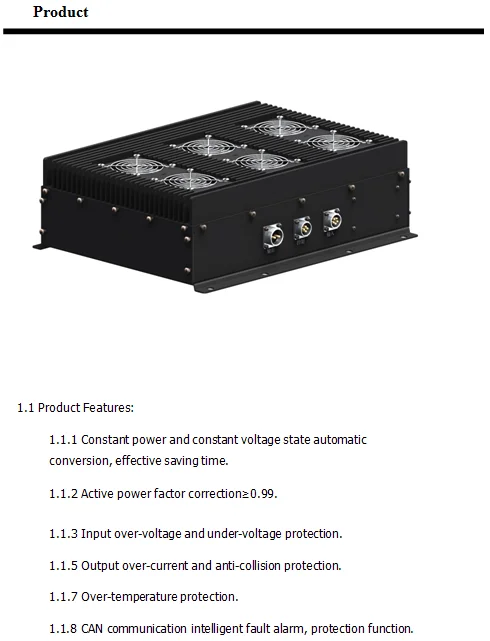 Product

1.1 Product Features:

1.1.1 Constant power and constant voltage state automatic conversion, effective saving time.

1.1.2 Active power factor correction≥0.99.

1.1.3 Input over-voltage and under-voltage protection.

1.1.5 Output over-current and anti-collision protection.

1.1.7 Over-temperature protection.

1.1.8 CAN communication intelligent fault alarm, protection function.