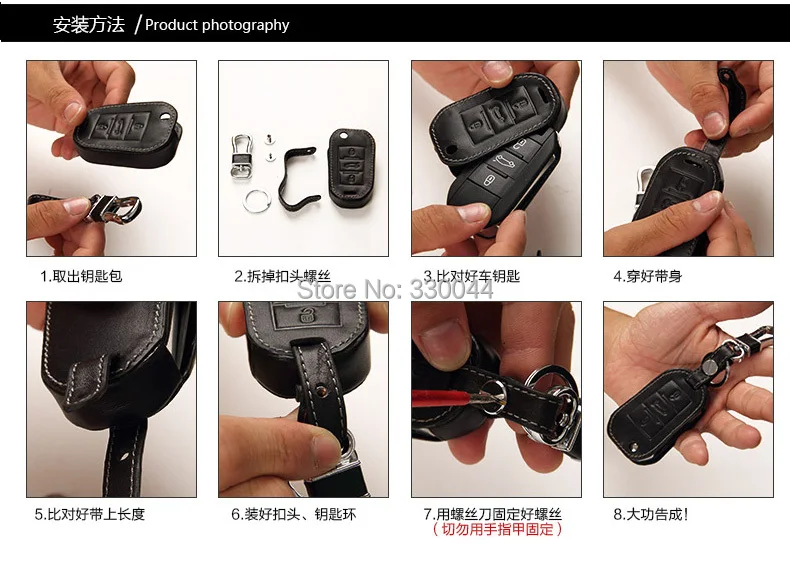 安装方法 / Product photography

1.取出钥匙包

2.拆掉扣头螺丝

3.比对好车钥匙

4.穿好带身

Store No: 330044

5.比对好带上长度

6.装好扣头、钥匙环

7.用螺丝刀固定好螺丝
（切勿用手指甲固定）

8.大功告成!