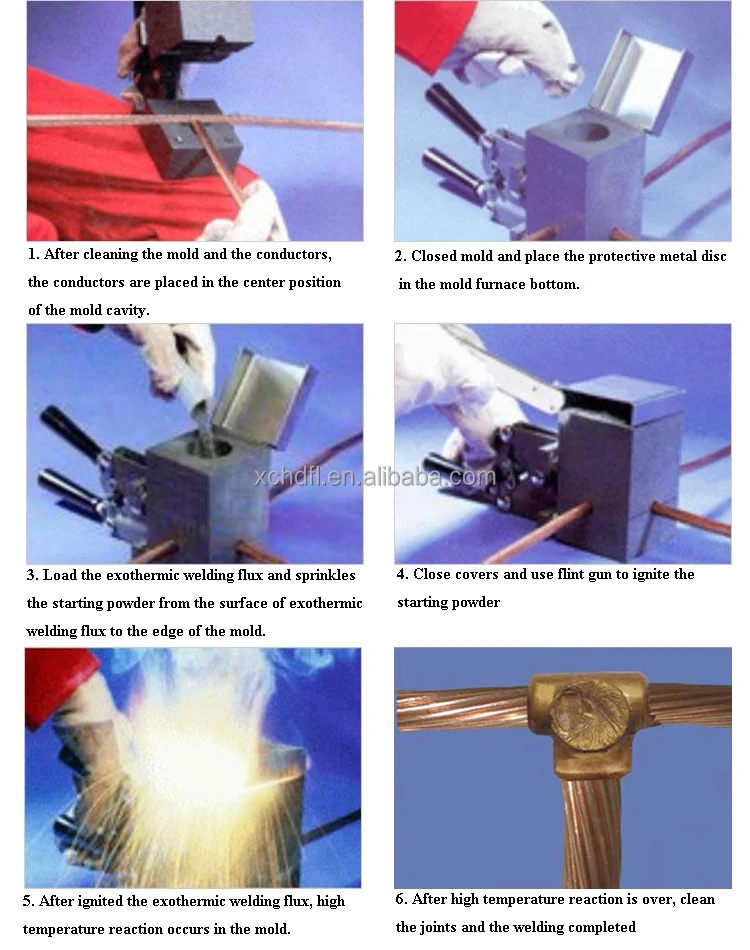 1. After cleaning the mold and the conductors, the conductors are placed in the center position of the mold cavity.

2. Closed mold and place the protective metal disc in the mold furnace bottom.

xchdfl.en.alibaba.com

3. Load the exothermic welding flux and sprinkles the starting powder from the surface of exothermic welding flux to the edge of the mold.

4. Close covers and use flint gun to ignite the starting powder

5. After ignited the exothermic welding flux, high temperature reaction occurs in the mold.

6. After high temperature reaction is over, clean the joints and the welding completed