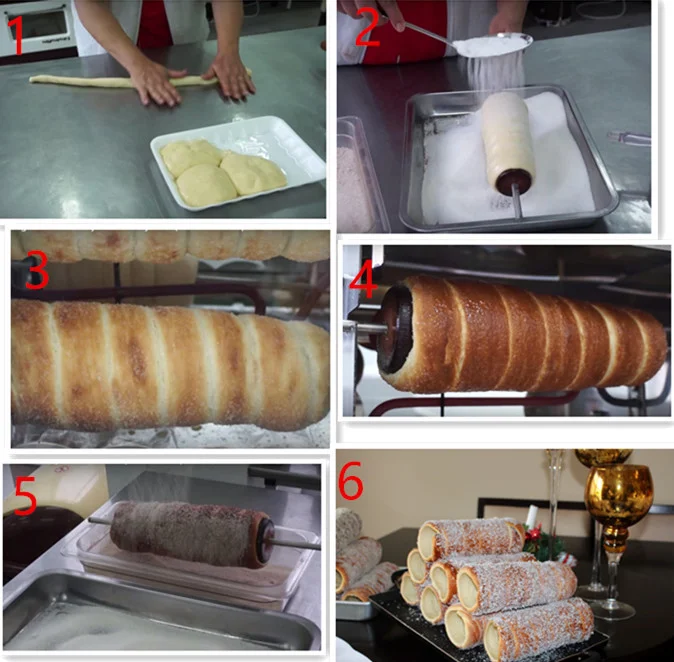 1
2
3
4
5
6