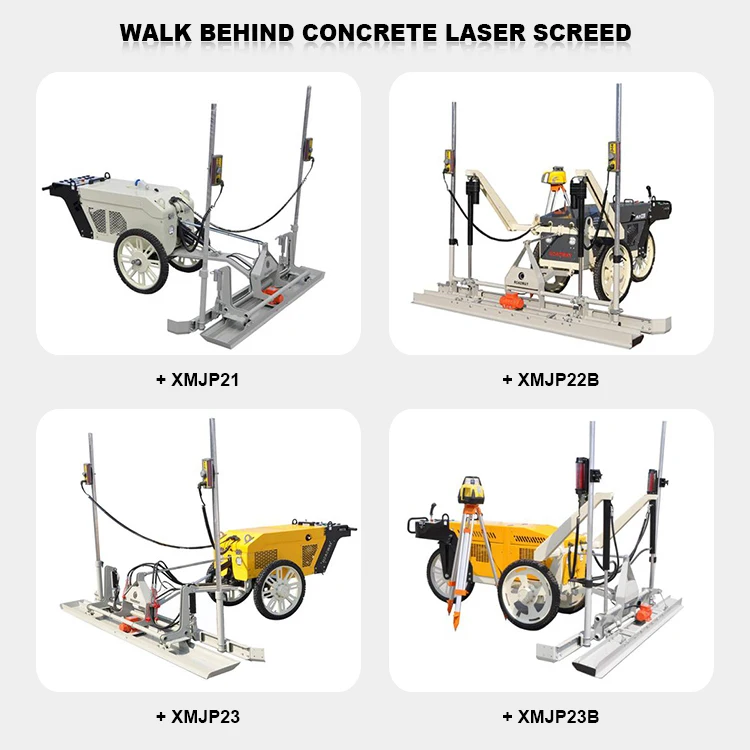 WALK BEHIND CONCRETE LASER SCREED

+ XMJP21

+ XMJP22B

+ XMJP23

+ XMJP23B