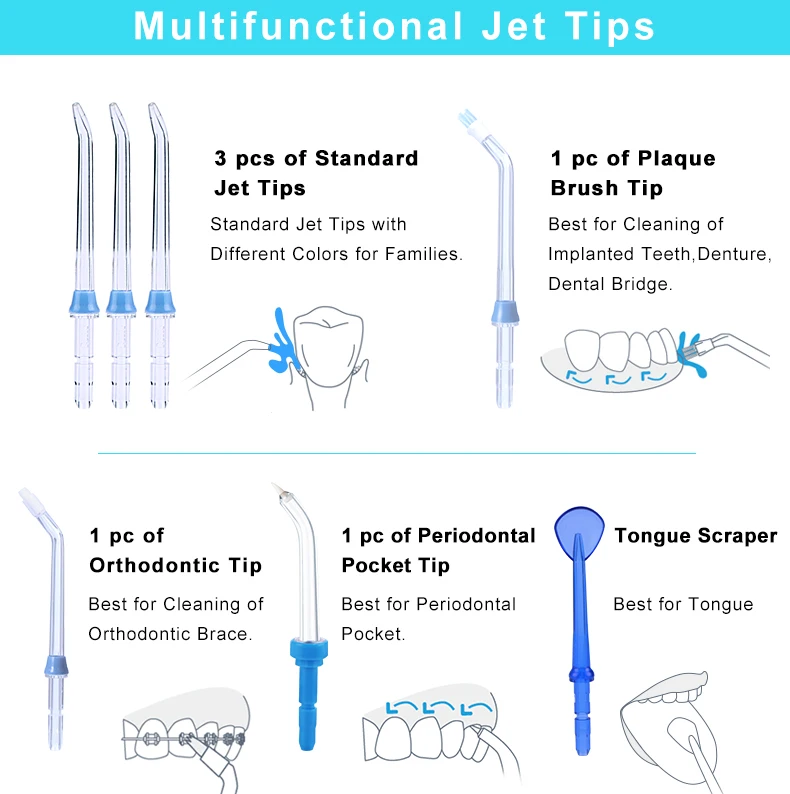 Multifunctional Jet Tips

3 pcs of Standard Jet Tips

Standard Jet Tips with Different Colors for Families.

1 pc of Plaque Brush Tip

Best for Cleaning of Implanted Teeth,Denture, Dental Bridge.

1 pc of Orthodontic Tip

Best for Cleaning of Orthodontic Brace.

1 pc of Periodontal Pocket Tip

Best for Periodontal Pocket.

Tongue Scraper

Best for Tongue