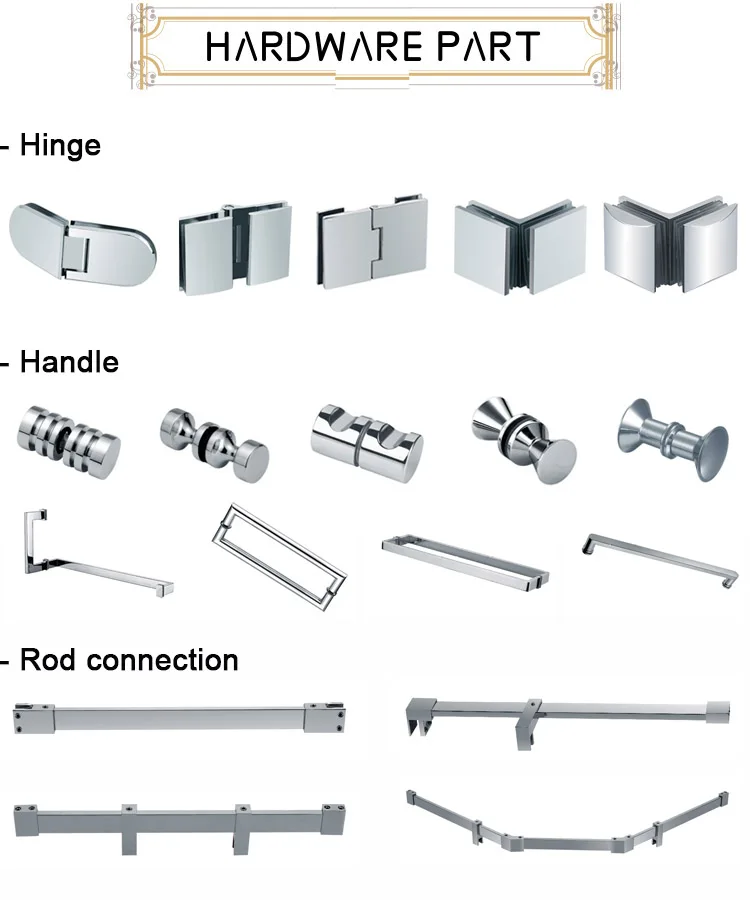 HARDWARE PART

- Hinge

- Handle

- Rod connection