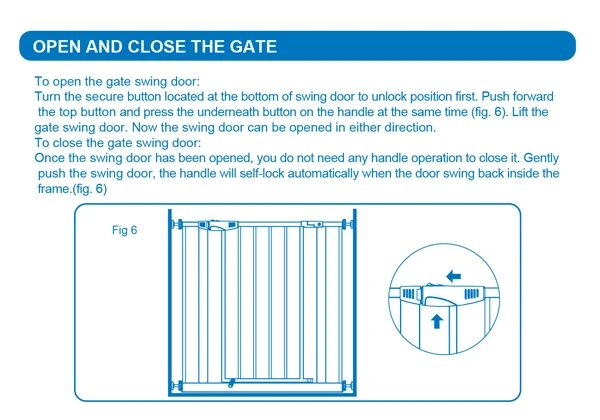 OPEN AND CLOSE THE GATE

To open the gate swing door:
Turn the secure button located at the bottom of swing door to unlock position first. Push forward the top button and press the underneath button on the handle at the same time (fig. 6). Lift the gate swing door. Now the swing door can be opened in either direction.
To close the gate swing door:
Once the swing door has been opened, you do not need any handle operation to close it. Gently push the swing door, the handle will self-lock automatically when the door swing back inside the frame.(fig. 6)

Fig 6