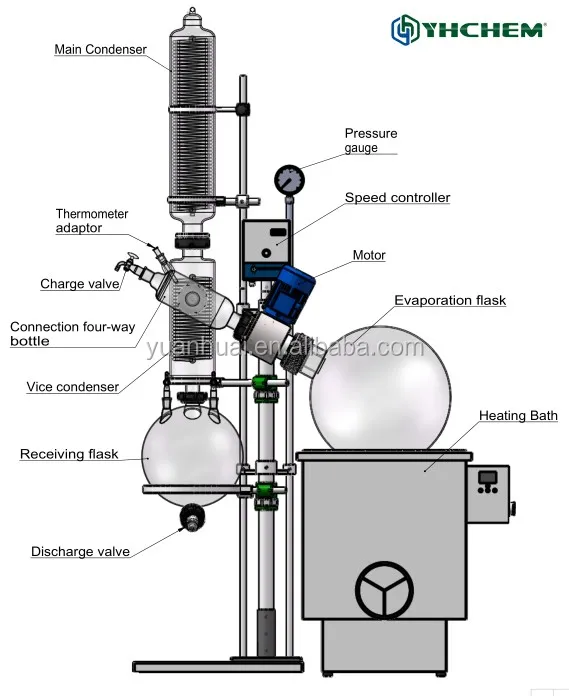 YHCHEM

Main Condenser

Pressure gauge

Speed controller

Thermometer adaptor

Motor

Charge valve

Evaporation flask

Connection four-way bottle

yuanhuai.en.alibaba.com

Vice condenser

Heating Bath

Receiving flask

Discharge valve