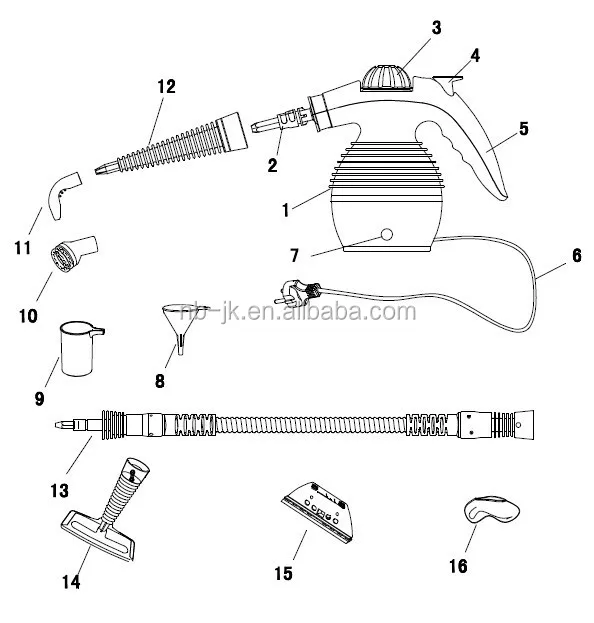 3
4
12
5
2
1
11
7
6
10
nb-jk.en.alibaba.com
9
8
13
14
15
16