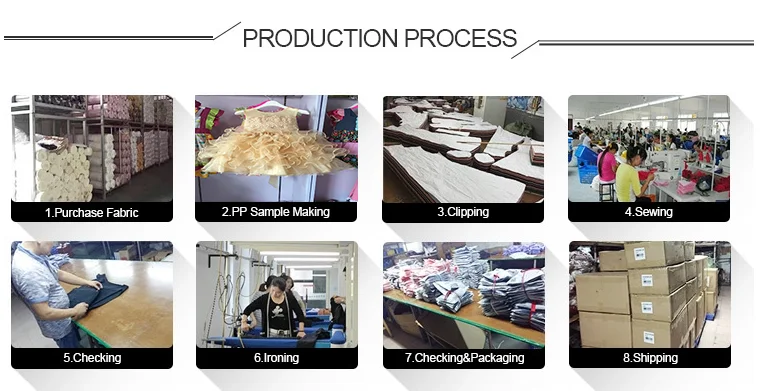 PRODUCTION PROCESS

1.Purchase Fabric

2.PP Sample Making

3.Clipping

4.Sewing

5.Checking

6.Ironing

7.Checking&Packaging

8.Shipping