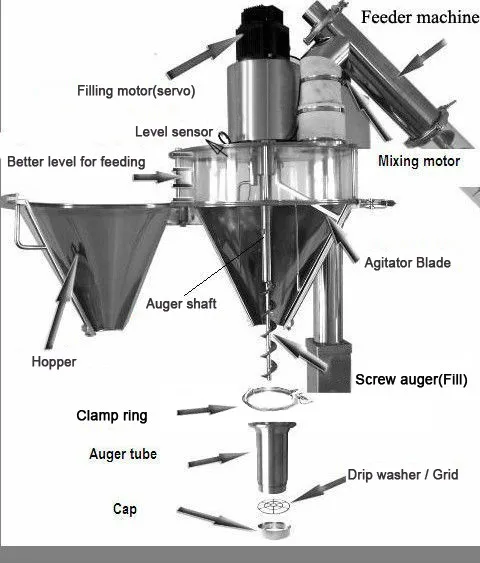 Feeder machine

Filling motor(servo)

Level sensor

Better level for feeding

Mixing motor

Agitator Blade

Auger shaft

Hopper

Screw auger(Fill)

Clamp ring

Auger tube

Drip washer / Grid

Cap