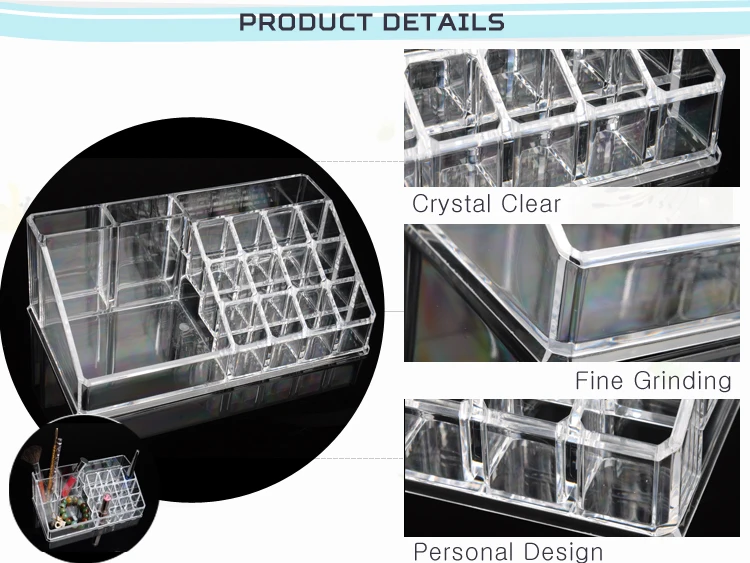 PRODUCT DETAILS

Crystal Clear

Fine Grinding

Personal Design