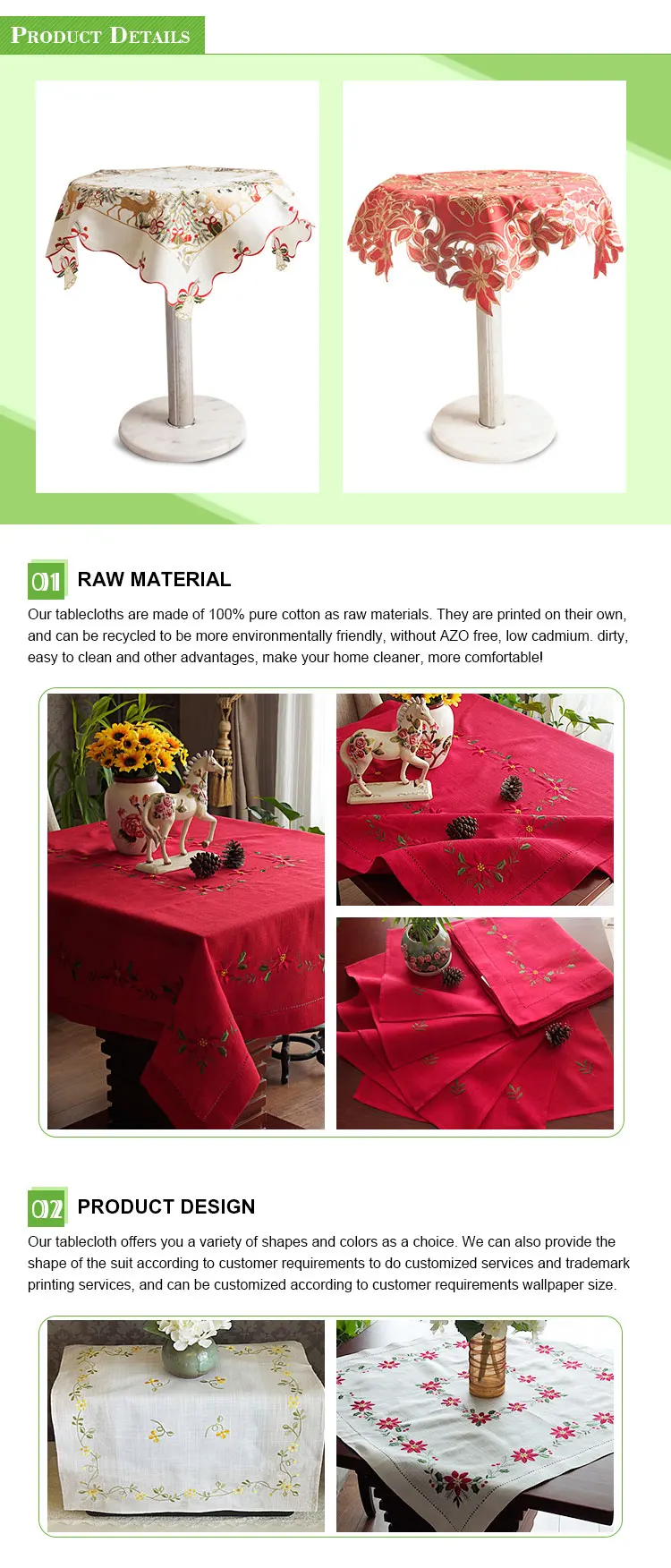 PRODUCT DETAILS

01 RAW MATERIAL

Our tablecloths are made of 100% pure cotton as raw materials. They are printed on their own, and can be recycled to be more environmentally friendly, without AZO free, low cadmium. dirty, easy to clean and other advantages, make your home cleaner, more comfortable!

02 PRODUCT DESIGN

Our tablecloth offers you a variety of shapes and colors as a choice. We can also provide the shape of the suit according to customer requirements to do customized services and trademark printing services, and can be customized according to customer requirements wallpaper size.