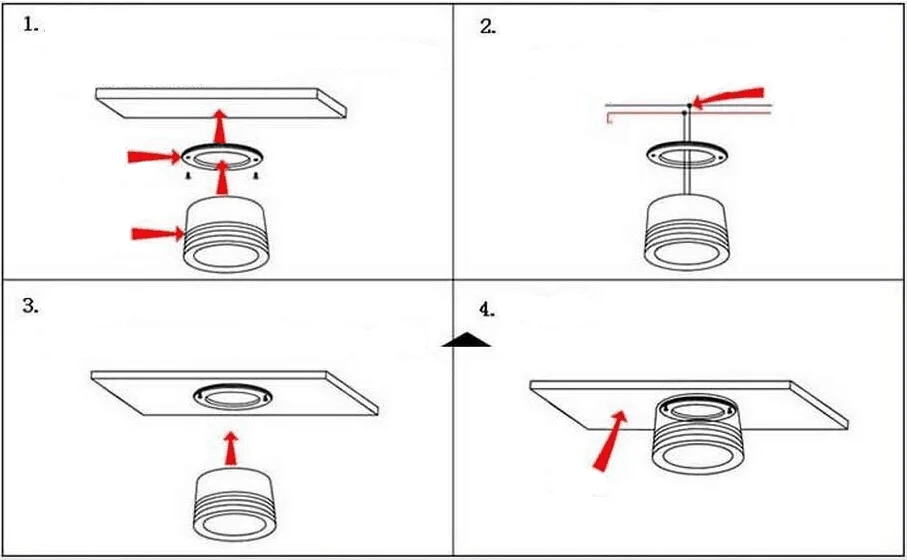 1.

2.

3.

4.