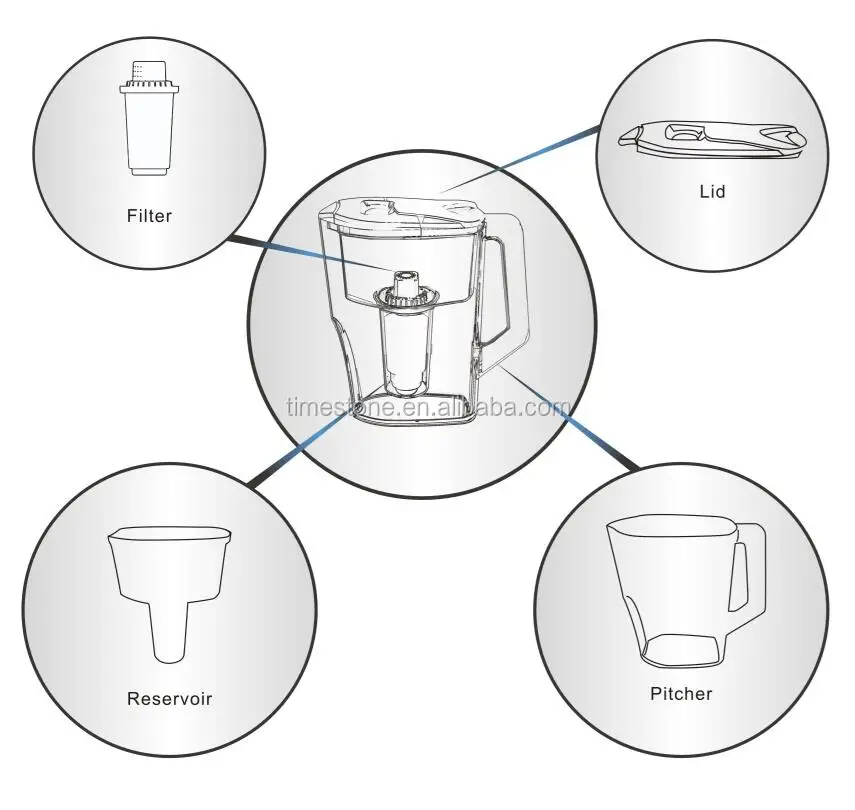 Filter

Lid

timestone.en.alibaba.com

Reservoir

Pitcher