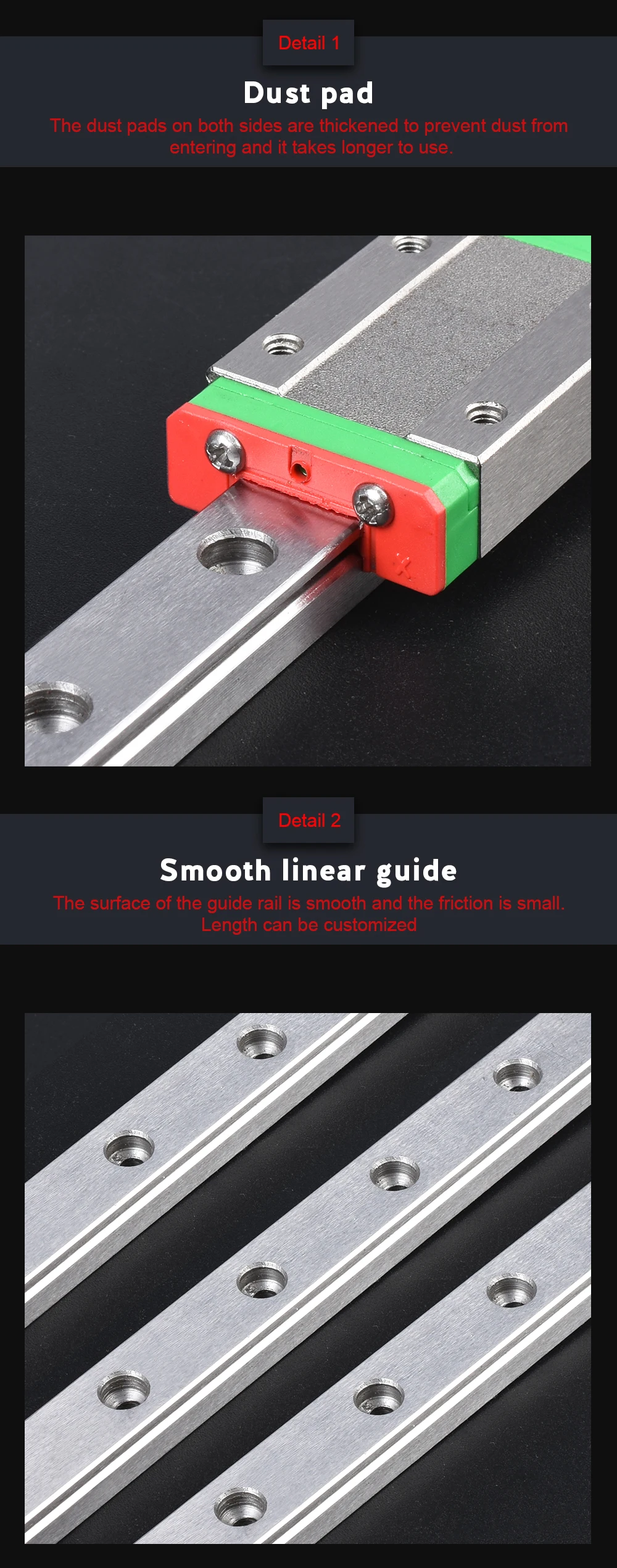 Detail 1

Dust pad

The dust pads on both sides are thickened to prevent dust from entering and it takes longer to use.

Detail 2

Smooth linear guide

The surface of the guide rail is smooth and the friction is small. Length can be customized