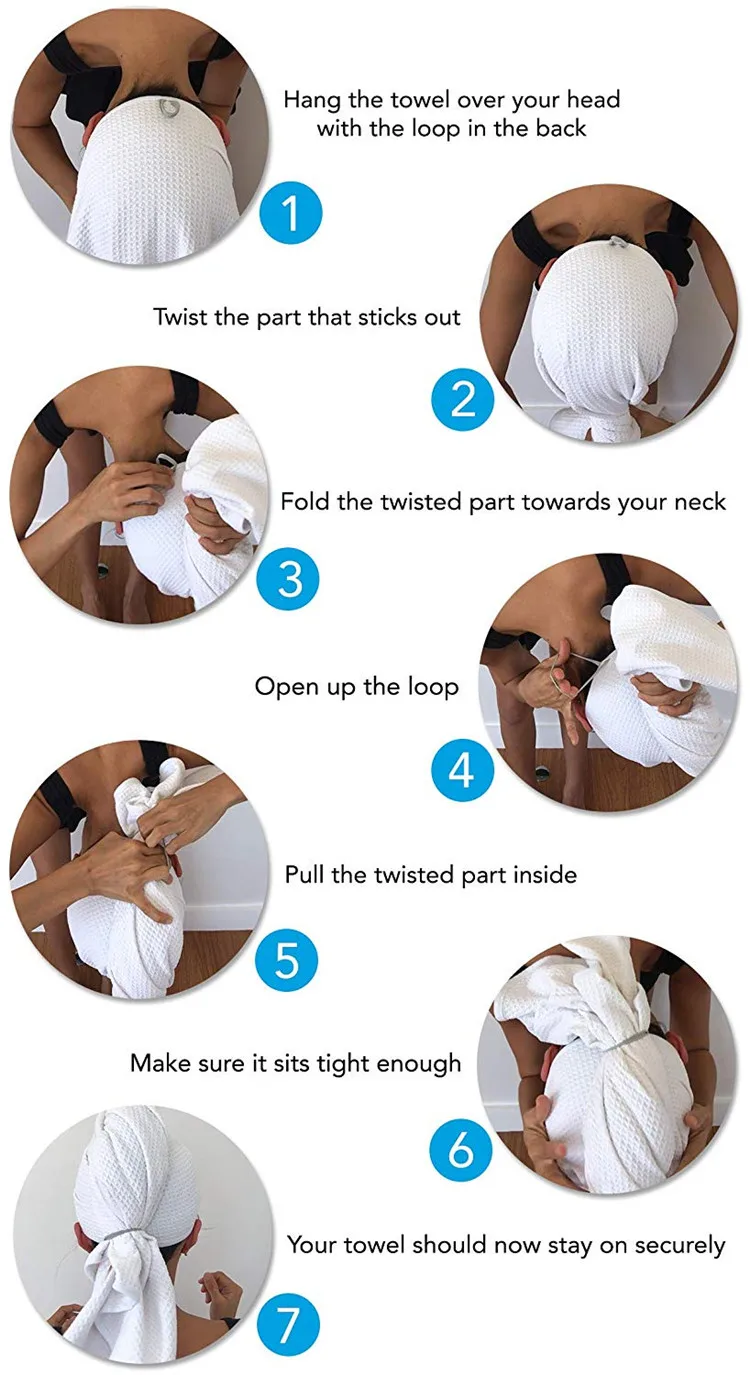 Hang the towel over your head with the loop in the back

1

Twist the part that sticks out

2

Fold the twisted part towards your neck

3

Open up the loop

4

Pull the twisted part inside

5

Make sure it sits tight enough

6

Your towel should now stay on securely

7