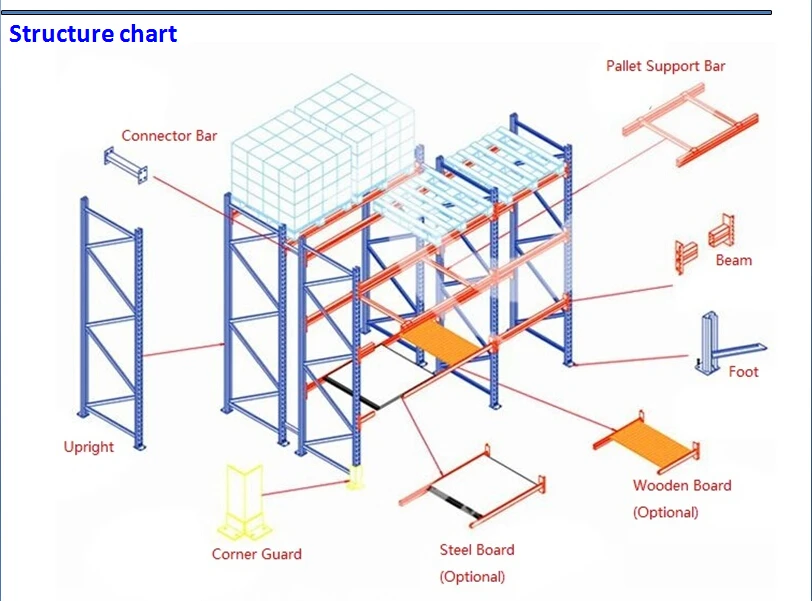 Structure chart

Pallet Support Bar

Connector Bar

Beam

Foot

Upright

Wooden Board
(Optional)

Corner Guard

Steel Board
(Optional)