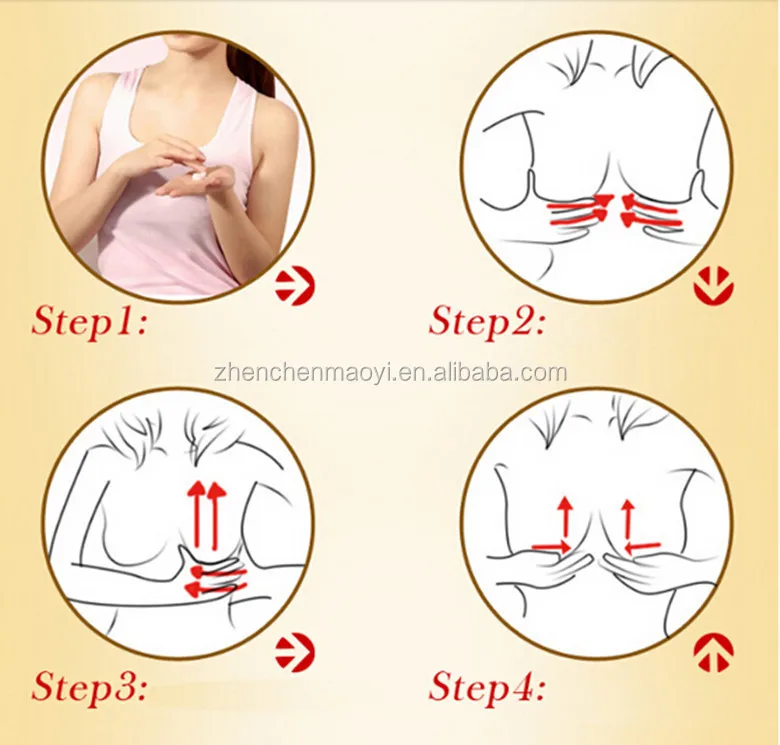 Step1:

Step2:

zhenchenmaoyi.en.alibaba.com

Step3:

Step4: