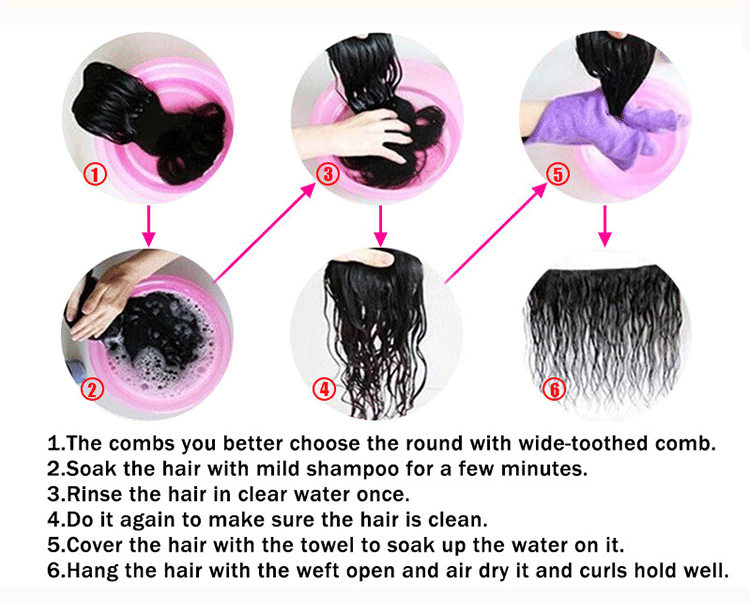 ①

③

⑤

②

④

⑥

1.The combs you better choose the round with wide-toothed comb.
2.Soak the hair with mild shampoo for a few minutes.
3.Rinse the hair in clear water once.
4.Do it again to make sure the hair is clean.
5.Cover the hair with the towel to soak up the water on it.
6.Hang the hair with the weft open and air dry it and curls hold well.