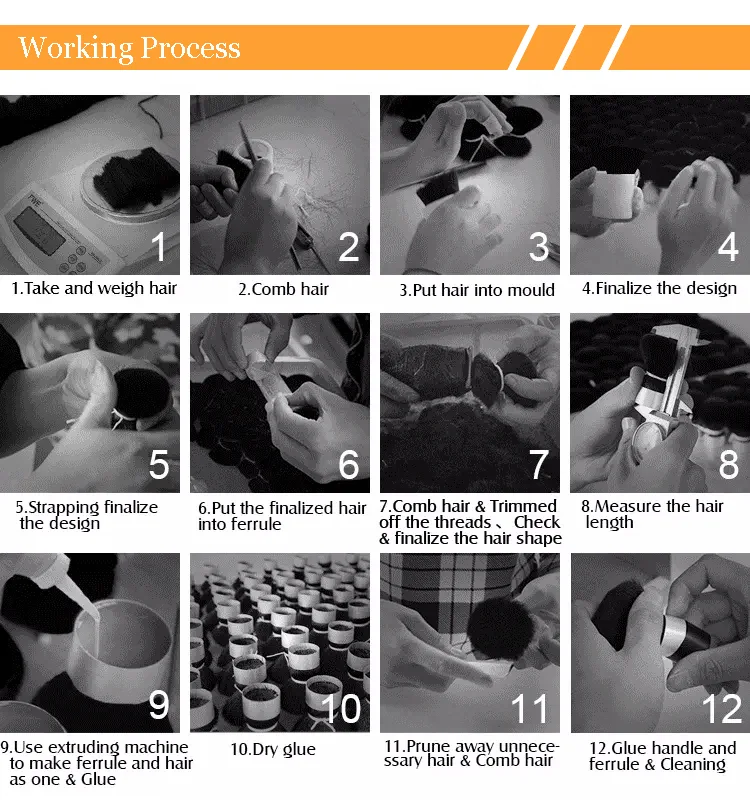 Working Process

1

1.Take and weigh hair

2

2.Comb hair

3

3.Put hair into mould

4

4.Finalize the design

5

5.Strapping finalize the design

6

6.Put the finalized hair into ferrule

7

7.Comb hair & Trimmed off the threads、Check & finalize the hair shape

8

8.Measure the hair length

9

9.Use extruding machine to make ferrule and hair as one & Glue

10

10.Dry glue

11

11.Prune away unnecessary hair & Comb hair

12

12.Glue handle and ferrule & Cleaning