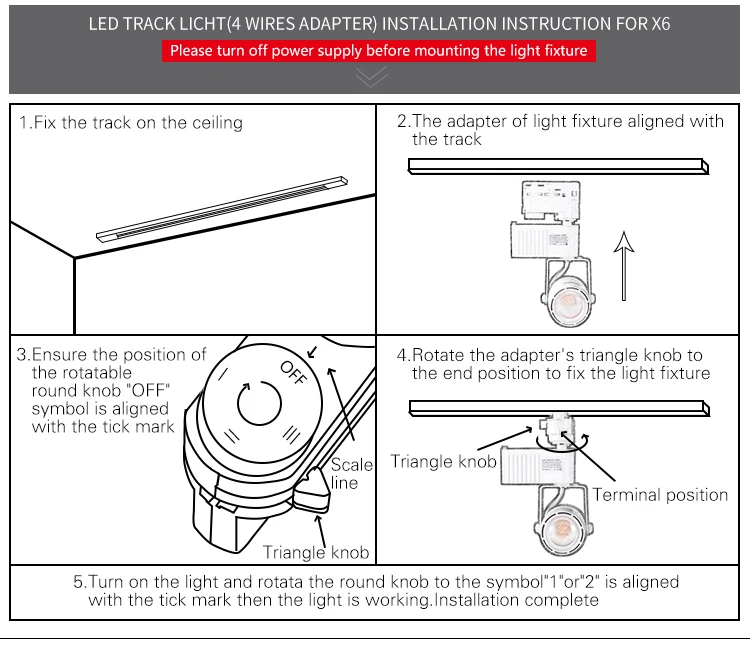 LED TRACK LICHT(4 WIRES ADAPTER) INSTALLATION INSTRUCTION FOR X6

Please turn off power supply before mounting the light fixture

1.Fix the track on the ceiling

2.The adapter of light fixture aligned with the track

3.Ensure the position of the rotatable round knob "OFF" symbol is aligned with the tick mark

OFF

I

II

III

Scale line

Triangle knob

4.Rotate the adapter's triangle knob to the end position to fix the light fixture

Triangle knob

Terminal position

5.Turn on the light and rotata the round knob to the symbol"1"or"2" is aligned with the tick mark then the light is working.Installation complete