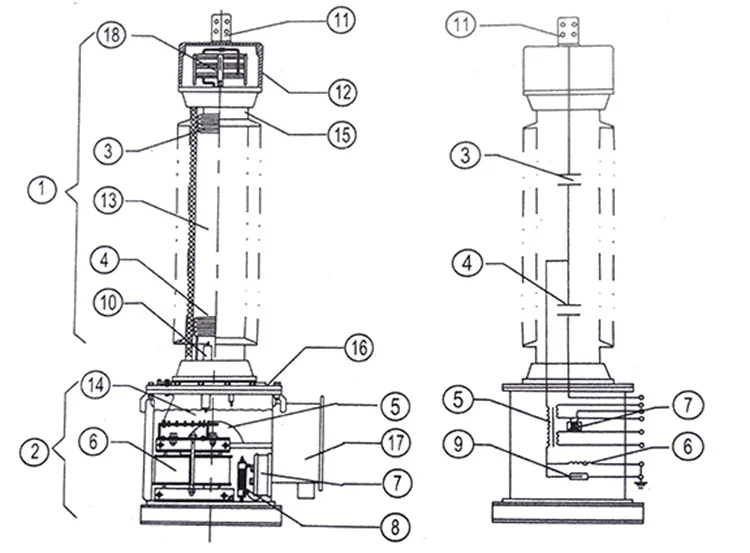 11
18
12
15
3
1
13
4
10
16
14
5
2
6
17
7
8
11
3
4
5
7
9
6