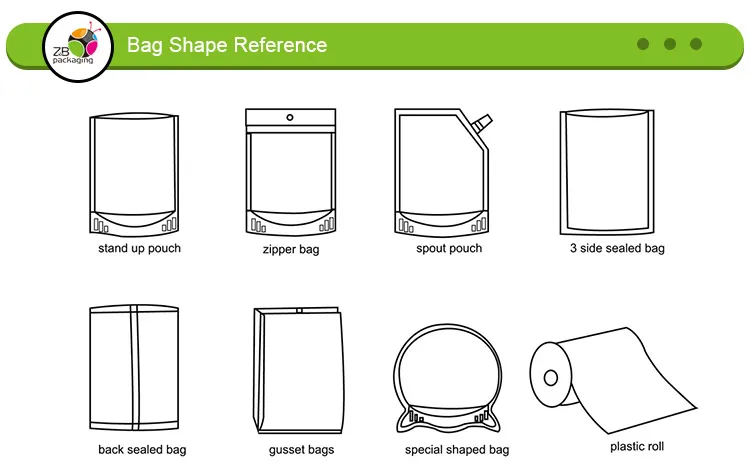 ZB packaging

Bag Shape Reference

stand up pouch

zipper bag

spout pouch

3 side sealed bag

back sealed bag

gusset bags

special shaped bag

plastic roll