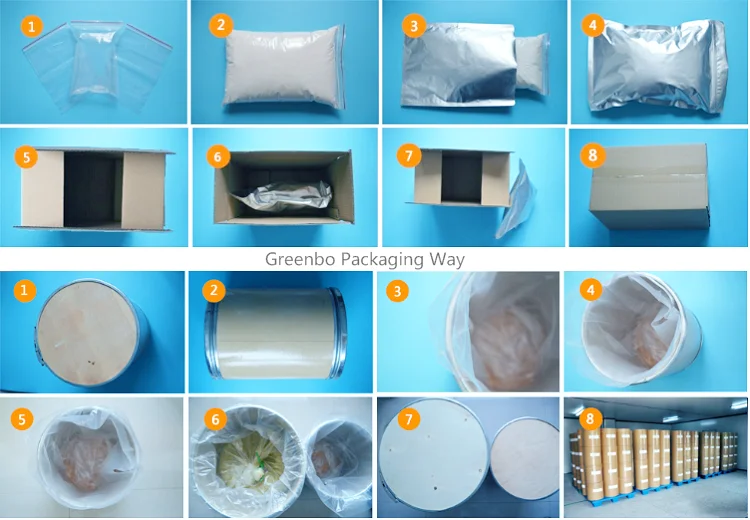 1
2
3
4
5
6
7
8
Greenbo Packaging Way
1
2
3
4
5
6
7
8