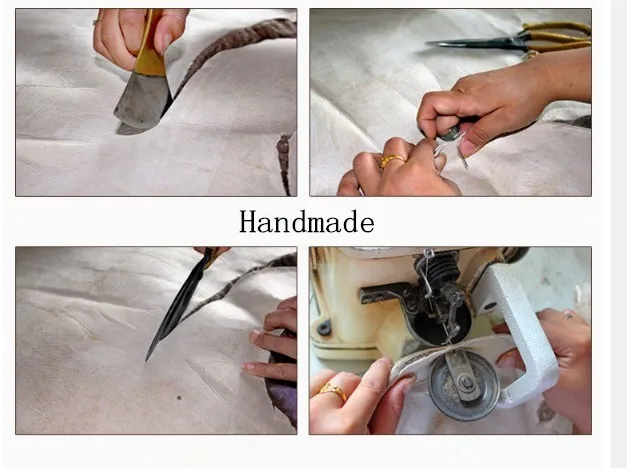 Handmade