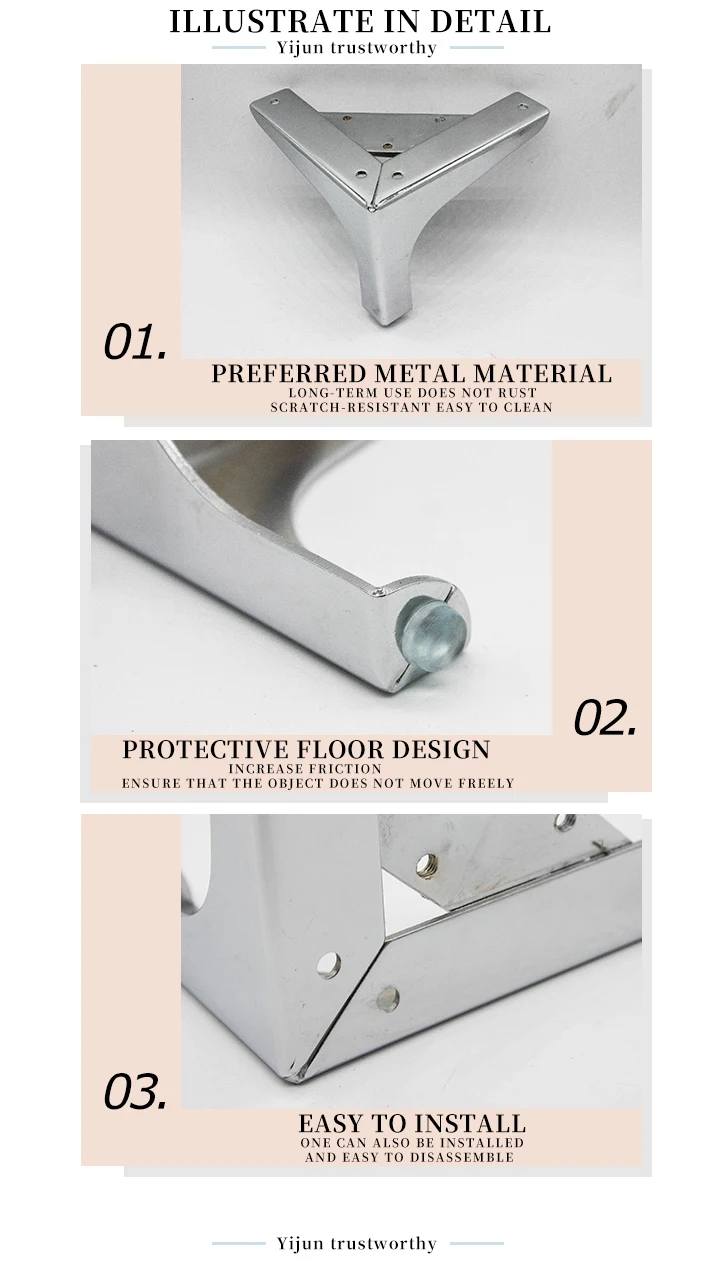 ILLUSTRATE IN DETAIL
Yijun trustworthy

01.
PREFERRED METAL MATERIAL
LONG-TERM USE DOES NOT RUST
SCRATCH-RESISTANT EASY TO CLEAN

02.
PROTECTIVE FLOOR DESIGN
INCREASE FRICTION
ENSURE THAT THE OBJECT DOES NOT MOVE FREELY

03.
EASY TO INSTALL
ONE CAN ALSO BE INSTALLED
AND EASY TO DISASSEMBLE

Yijun trustworthy