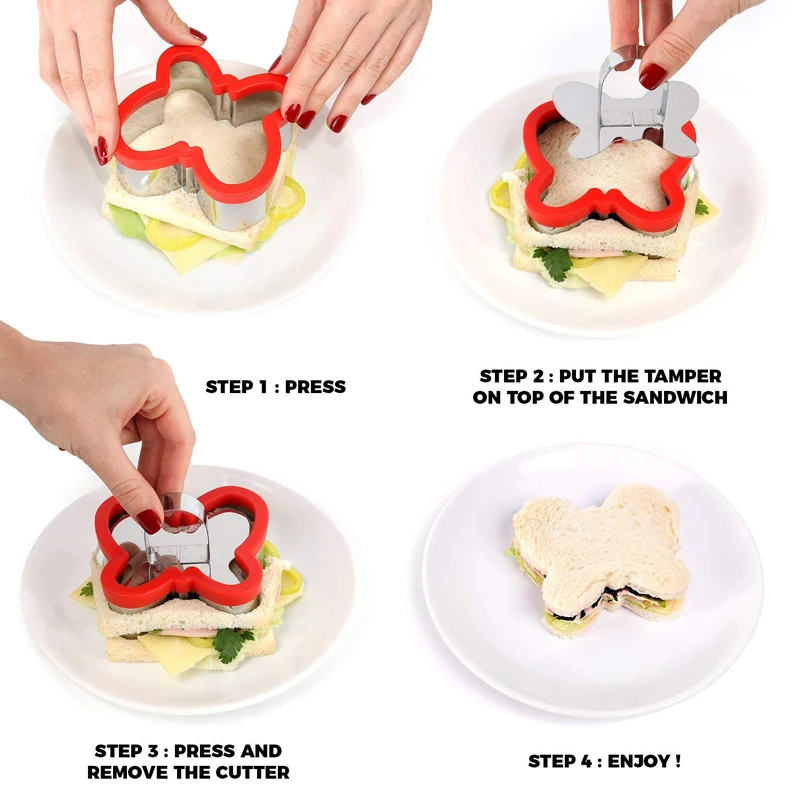 STEP 1 : PRESS

STEP 2 : PUT THE TAMPER ON TOP OF THE SANDWICH

STEP 3 : PRESS AND REMOVE THE CUTTER

STEP 4 : ENJOY !