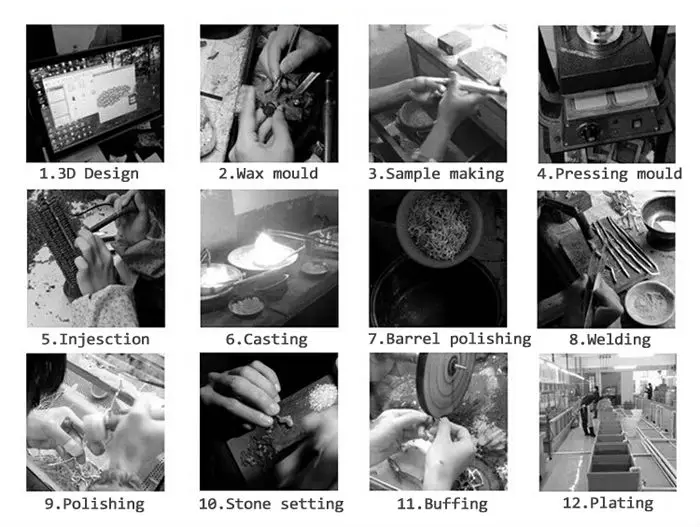 1.3D Design
2.Wax mould
3.Sample making
4.Pressing mould

5.Injesction
6.Casting
7.Barrel polishing
8.Welding

9.Polishing
10.Stone setting
11.Buffing
12.Plating