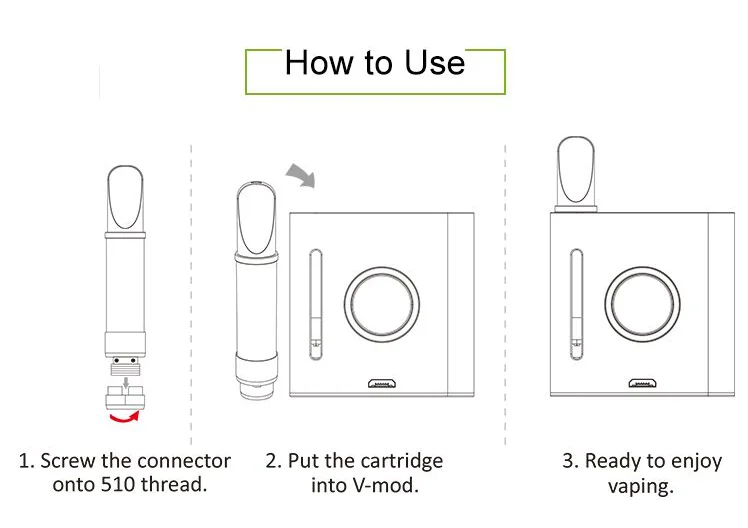 How to Use

1. Screw the connector onto 510 thread.

2. Put the cartridge into V-mod.

3. Ready to enjoy vaping.