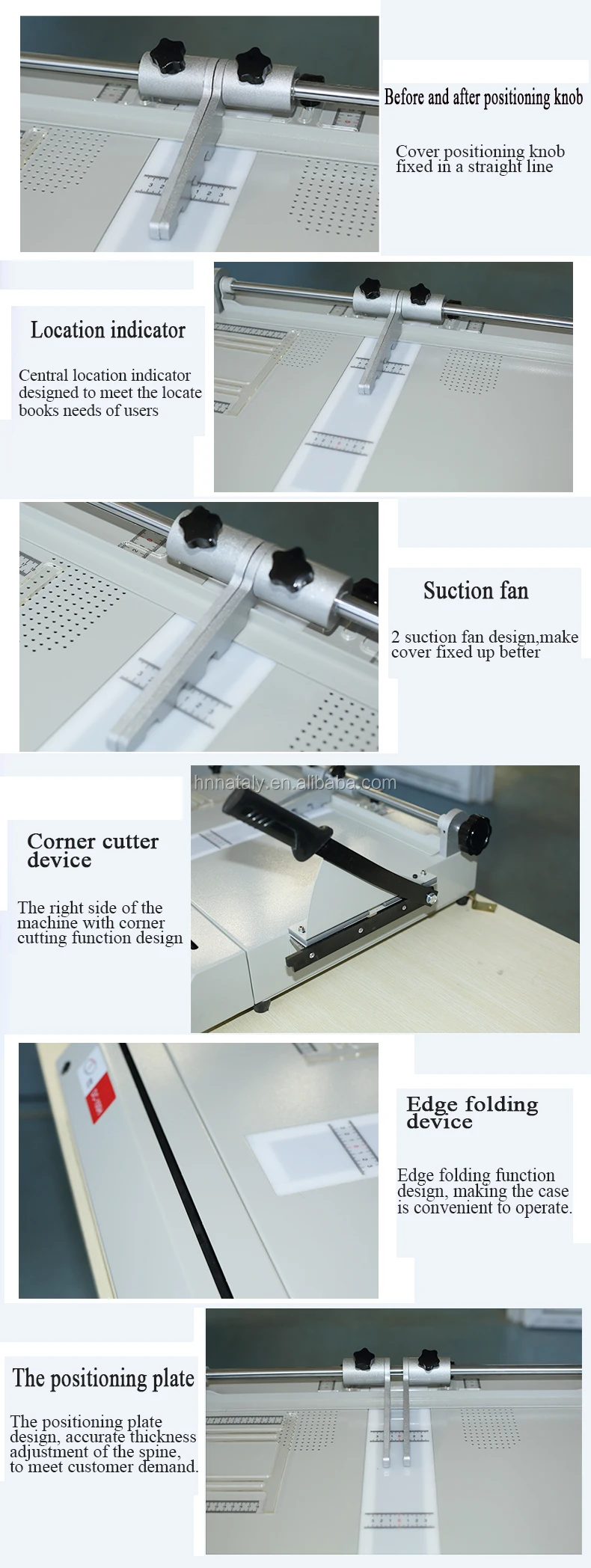 Before and after positioning knob

Cover positioning knob fixed in a straight line

Location indicator

Central location indicator designed to meet the locate books needs of users

Suction fan

2 suction fan design,make cover fixed up better

hnnataly.en.alibaba.com

Corner cutter device

The right side of the machine with corner cutting function design

Edge folding device

Edge folding function design, making the case is convenient to operate.

The positioning plate

The positioning plate design, accurate thickness adjustment of the spine, to meet customer demand.