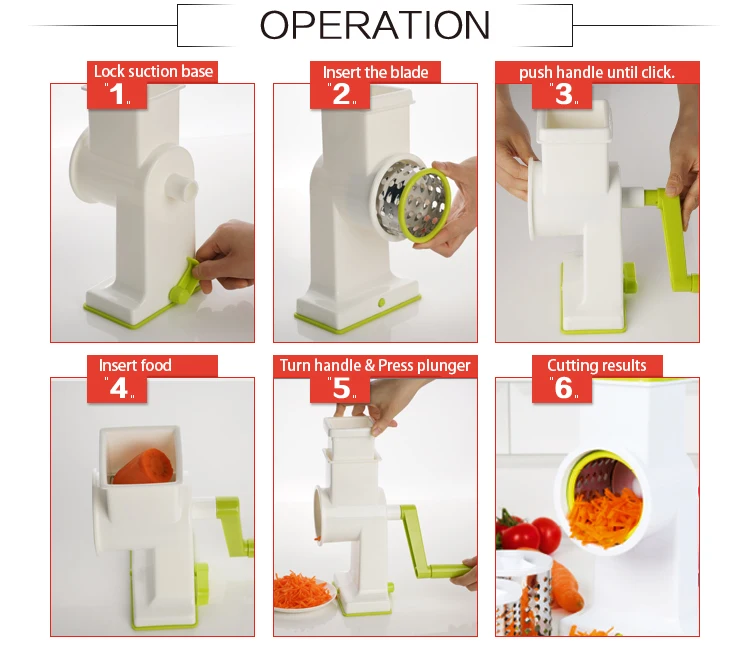 OPERATION

Lock suction base
"1"

Insert the blade
"2"

push handle until click.
"3"

Insert food
"4"

Turn handle & Press plunger
"5"

Cutting results
"6"