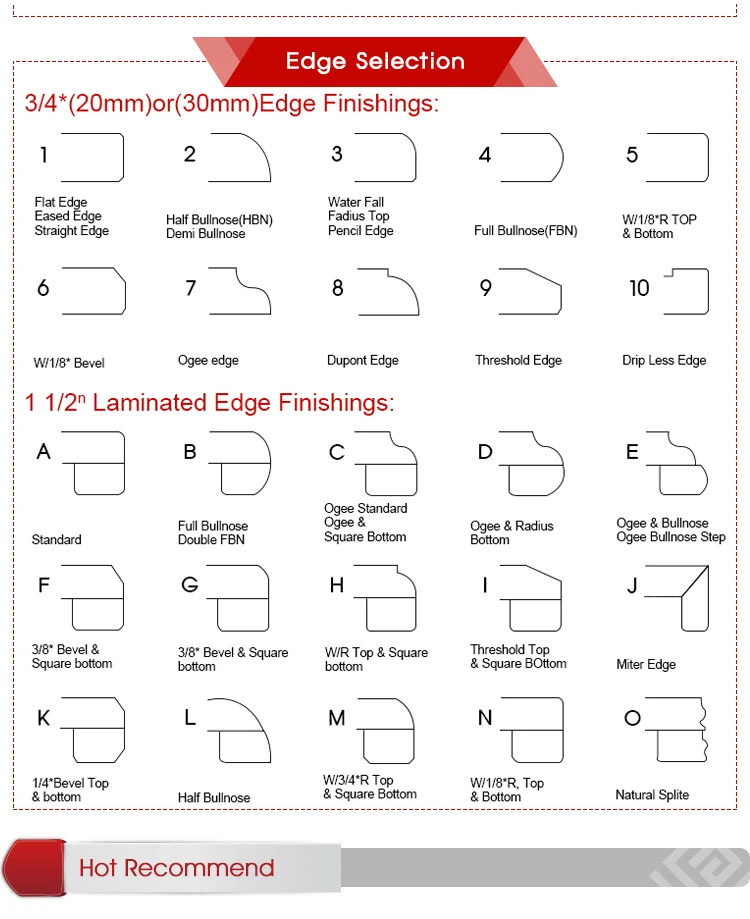 Edge Selection

3/4*(20mm)or(30mm)Edge Finishings:

1
Flat Edge
Eased Edge
Straight Edge

2
Half Bullnose(HBN)
Demi Bullnose

3
Water Fall
Fadius Top
Pencil Edge

4
Full Bullnose(FBN)

5
W/1/8*R TOP
& Bottom

6
W/1/8* Bevel

7
Ogee edge

8
Dupont Edge

9
Threshold Edge

10
Drip Less Edge

1 1/2ⁿ Laminated Edge Finishings:

A
Standard

B
Full Bullnose
Double FBN

C
Ogee Standard
Ogee &
Square Bottom

D
Ogee & Radius
Bottom

E
Ogee & Bullnose
Ogee Bullnose Step

F
3/8* Bevel &
Square bottom

G
3/8* Bevel & Square
bottom

H
W/R Top & Square
bottom

I
Threshold Top
& Square BOttom

J
Miter Edge

K
1/4*Bevel Top
& bottom

L
Half Bullnose

M
W/3/4*R Top
& Square Bottom

N
W/1/8*R, Top
& Bottom

O
Natural Splite

Hot Recommend