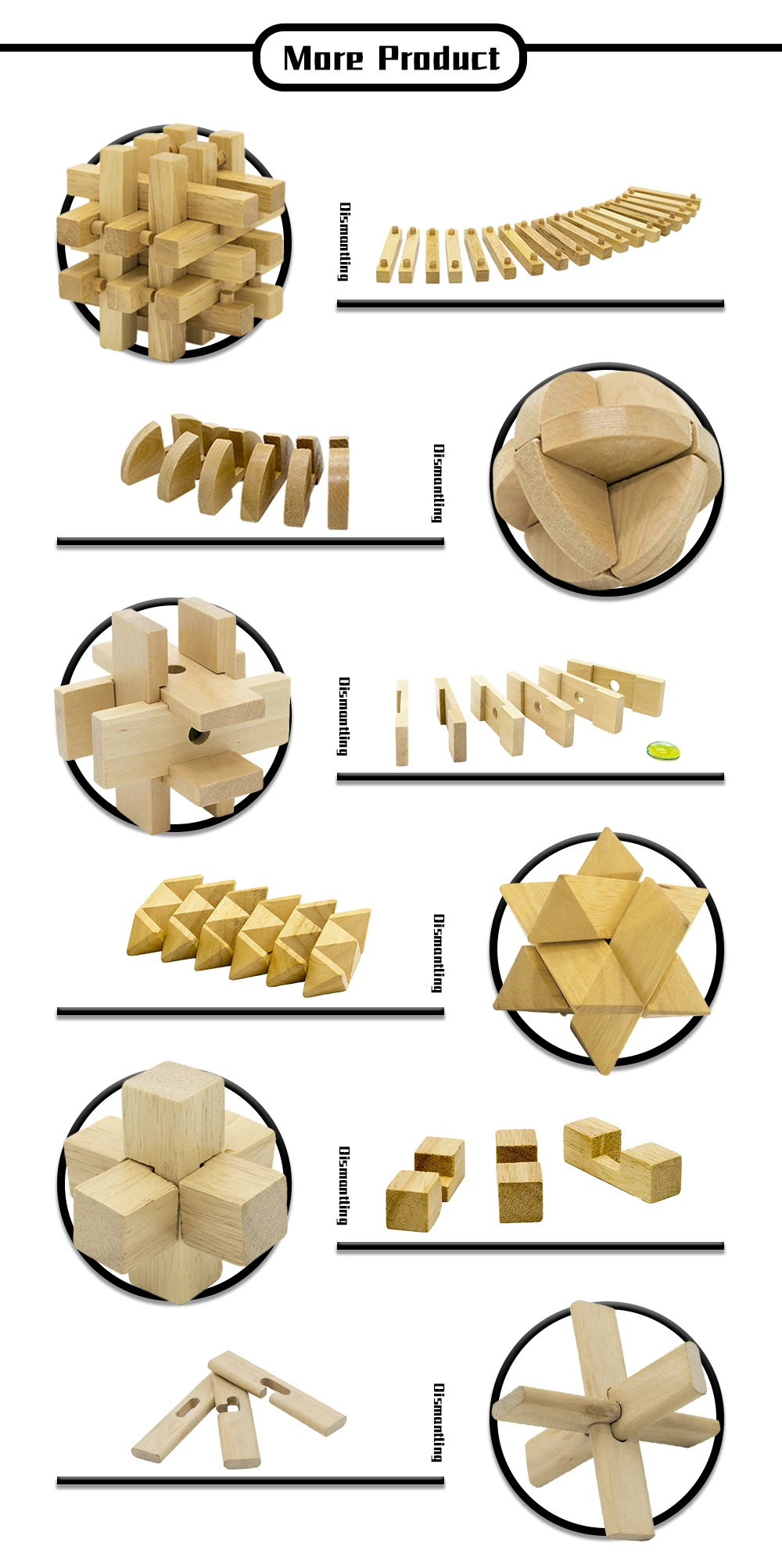 More Product

Dismantling

Dismantling

Dismantling

Dismantling

Dismantling

Dismantling