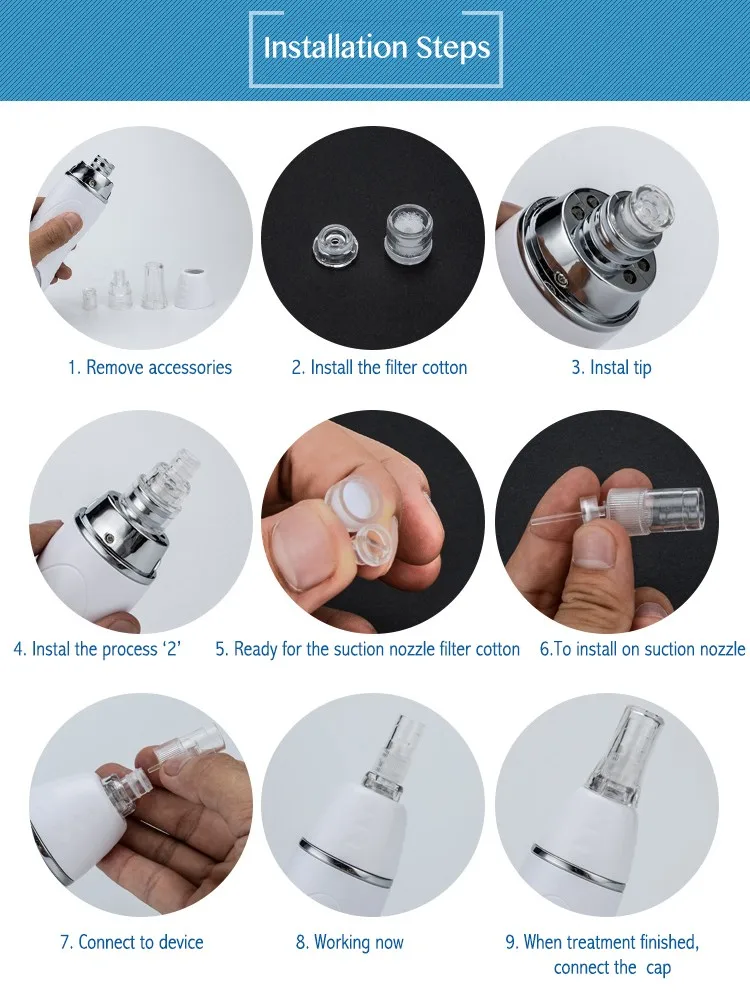 Installation Steps

1. Remove accessories

2. Install the filter cotton

3. Instal tip

4. Instal the process '2'

5. Ready for the suction nozzle filter cotton

6.To install on suction nozzle

7. Connect to device

8. Working now

9. When treatment finished, connect the cap