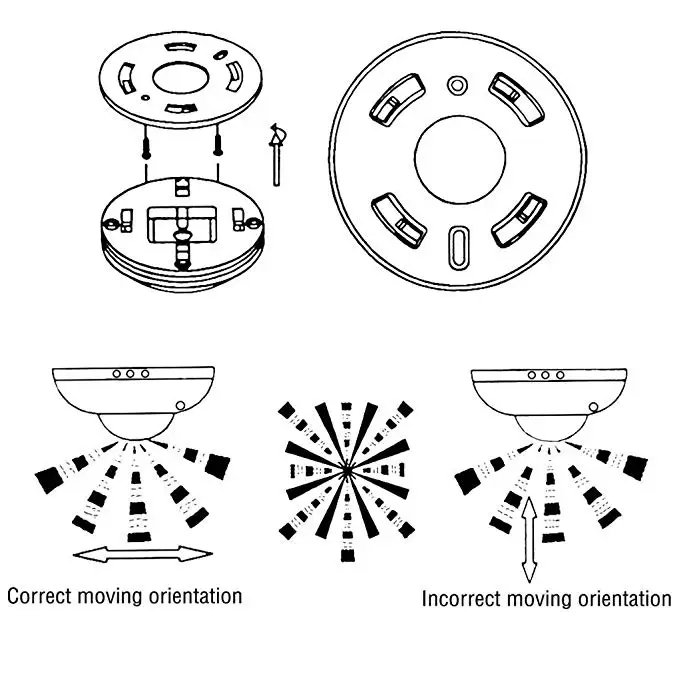 Correct moving orientation

Incorrect moving orientation