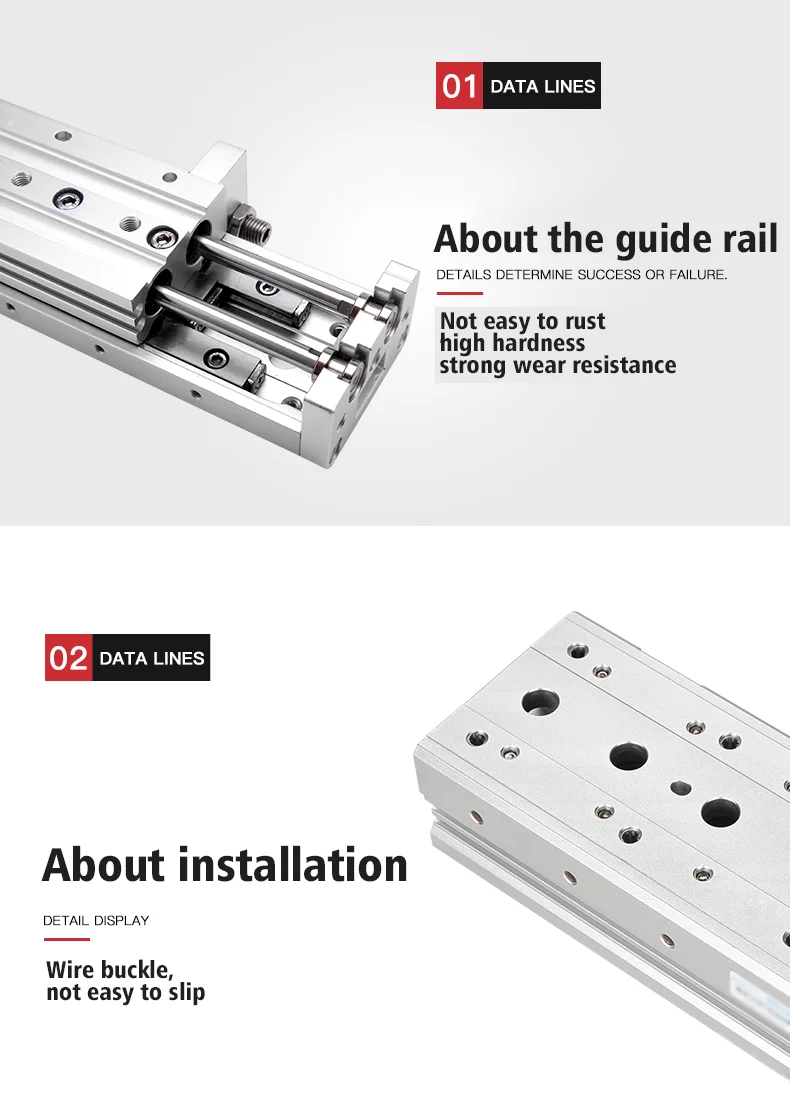 01 DATA LINES

About the guide rail

DETAILS DETERMINE SUCCESS OR FAILURE.

Not easy to rust
high hardness
strong wear resistance

02 DATA LINES

About installation

DETAIL DISPLAY

Wire buckle,
not easy to slip